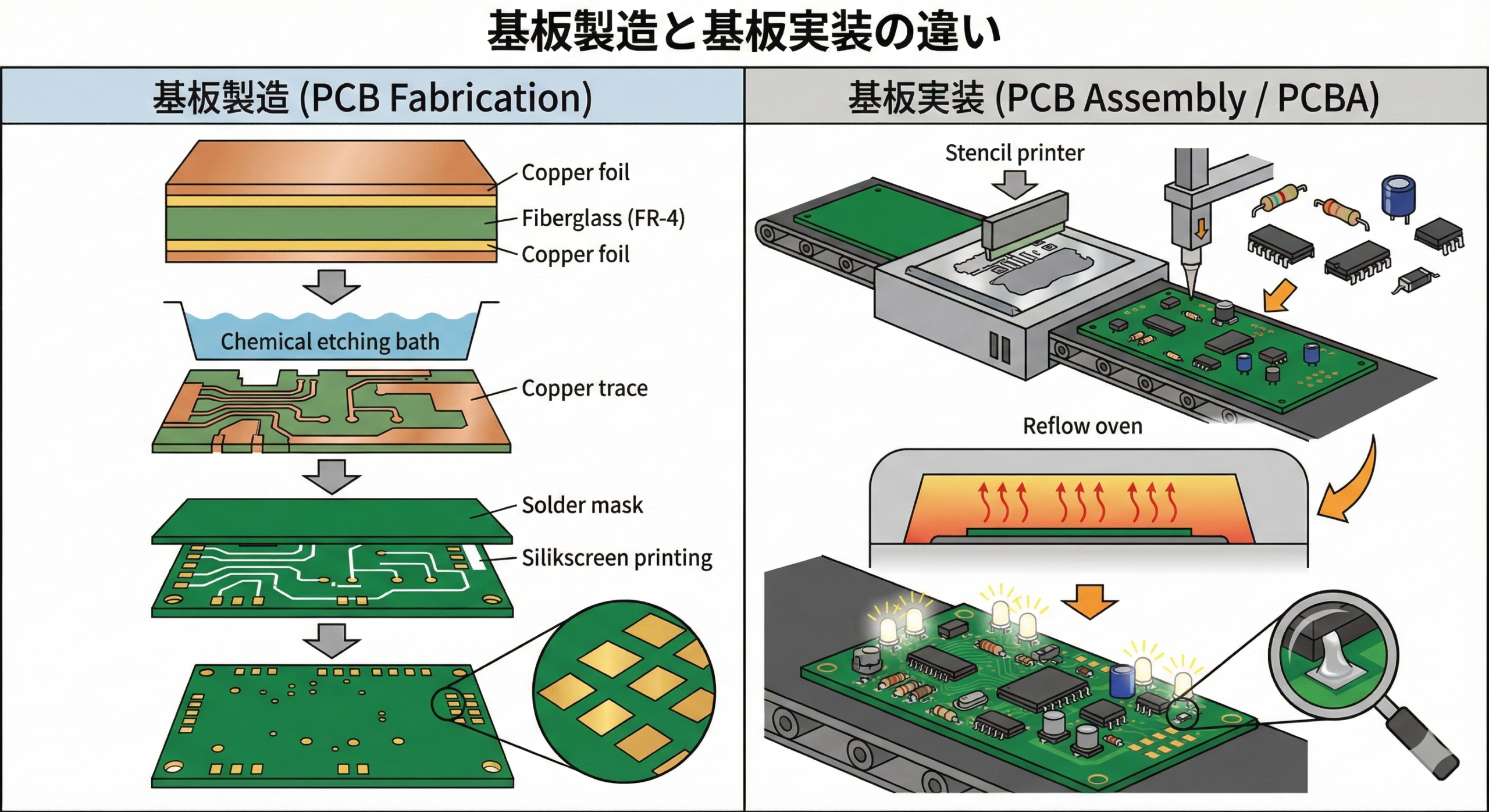 基板製造と基板実装の違い

基板製造 (PCB Fabrication)

Copper foil

Fiberglass (FR-4)

Copper foil

Chemical etching bath

Copper trace

Solder mask

Silikscreen printing

基板実装 (PCB Assembly / PCBA)

Stencil printer

Reflow oven