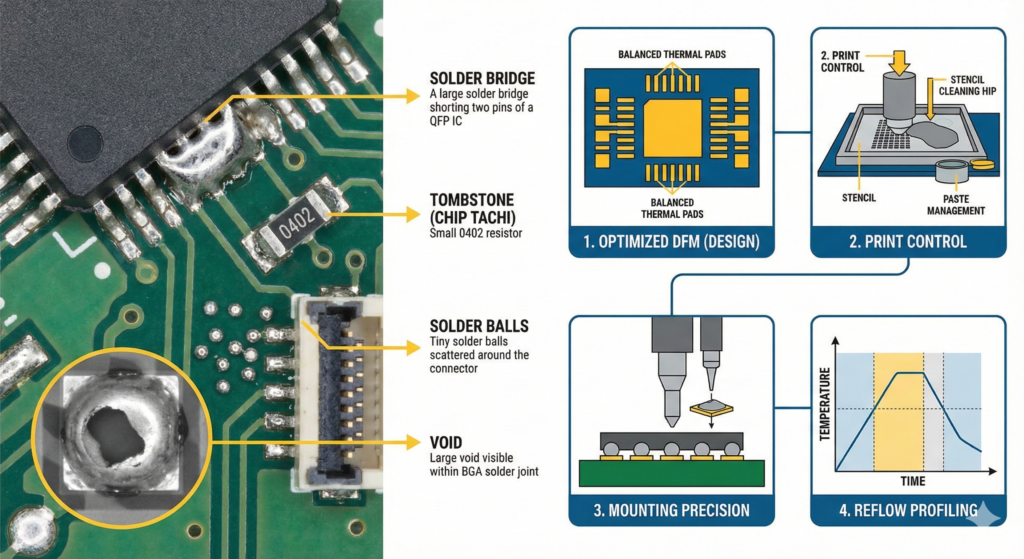 0402

SOLDER BRIDGE
A large solder bridge shorting two pins of a QFP IC

TOMBSTONE (CHIP TACHI)
Small 0402 resistor

SOLDER BALLS
Tiny solder balls scattered around the connector

VOID
Large void visible within BGA solder joint

BALANCED THERMAL PADS

BALANCED THERMAL PADS

1. OPTIMIZED DFM (DESIGN)

2. PRINT CONTROL

STENCIL CLEANING HIP

STENCIL

PASTE MANAGEMENT

2. PRINT CONTROL

3. MOUNTING PRECISION

TEMPERATURE

TIME

4. REFLOW PROFILING