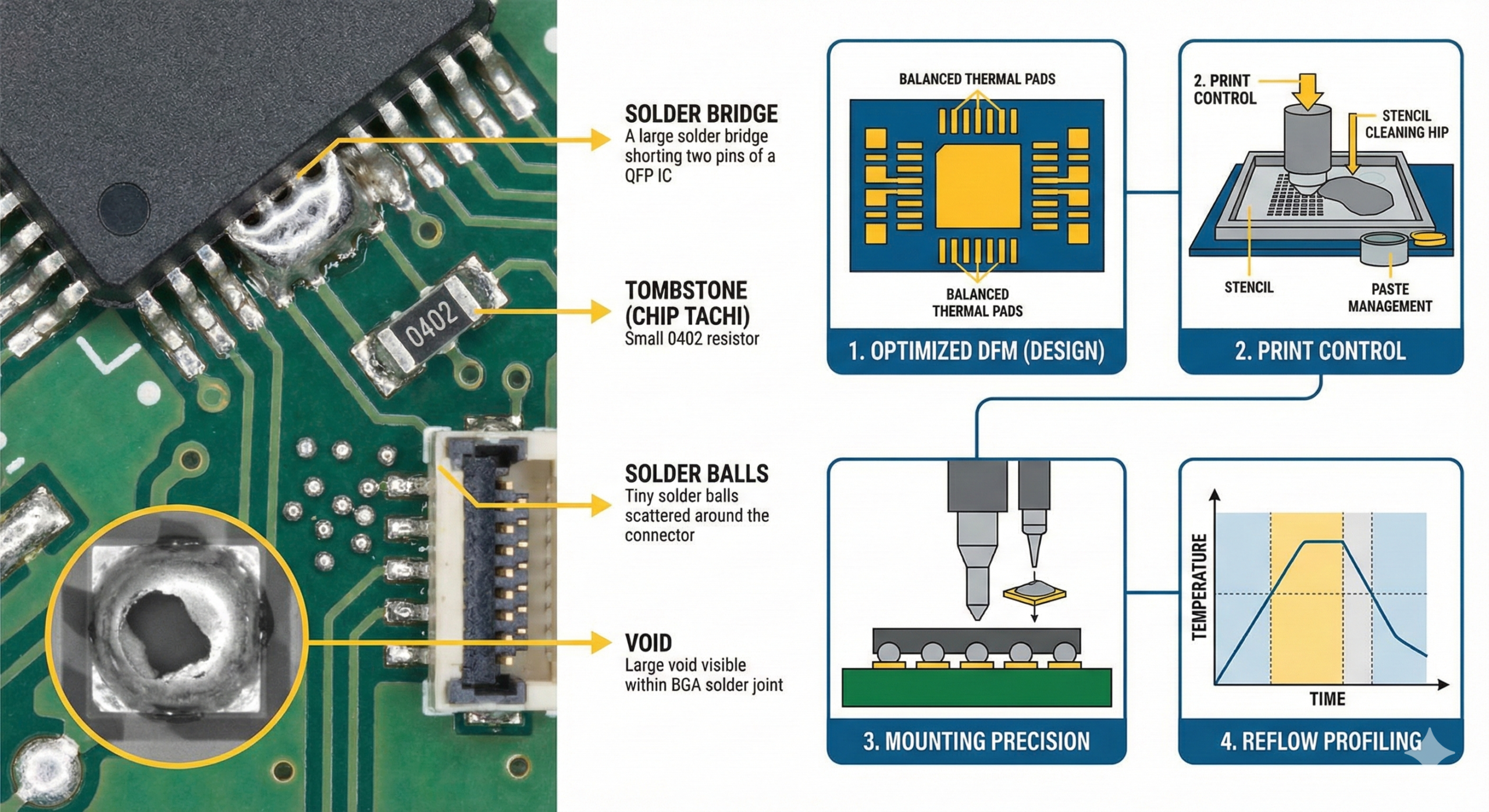 0402

SOLDER BRIDGE
A large solder bridge shorting two pins of a QFP IC

TOMBSTONE (CHIP TACHI)
Small 0402 resistor

SOLDER BALLS
Tiny solder balls scattered around the connector

VOID
Large void visible within BGA solder joint

BALANCED THERMAL PADS

BALANCED THERMAL PADS

1. OPTIMIZED DFM (DESIGN)

2. PRINT CONTROL

STENCIL CLEANING HIP

STENCIL

PASTE MANAGEMENT

2. PRINT CONTROL

3. MOUNTING PRECISION

TEMPERATURE

TIME

4. REFLOW PROFILING