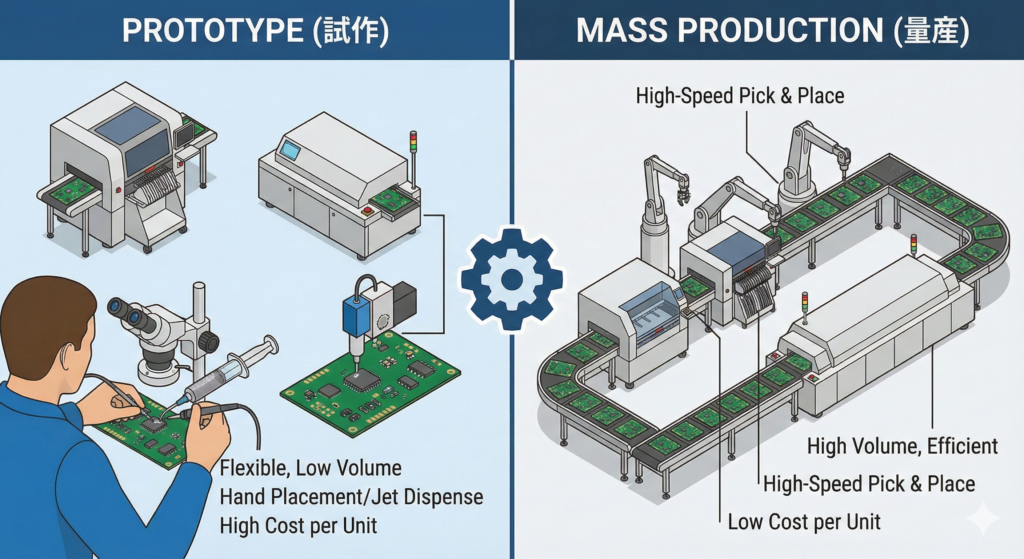 PROTOTYPE (試作)

Flexible, Low Volume
Hand Placement/Jet Dispense
High Cost per Unit

MASS PRODUCTION (量産)

High-Speed Pick & Place

High Volume, Efficient
High-Speed Pick & Place
Low Cost per Unit